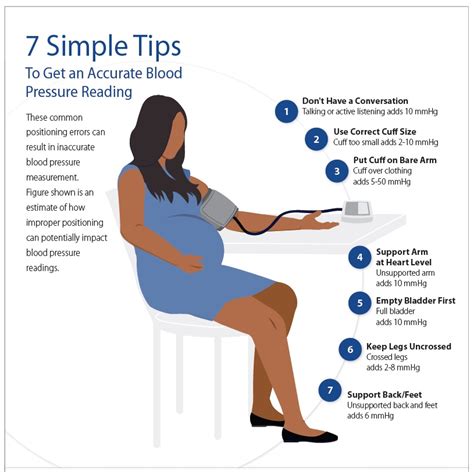 7 Simple Tips
To Get an Accurate Blood Pressure Reading

These common positioning errors can result in inaccurate blood pressure measurement. Figure shown is an estimate of how improper positioning can potentially impact blood pressure readings.

1
Don't Have a Conversation
Talking or active listening adds 10 mmHg

2
Use Correct Cuff Size
Cuff too small adds 2-10 mmHg

3
Put Cuff on Bare Arm
Cuff over clothing adds 5-50 mmHg

4
Support Arm at Heart Level
Unsupported arm adds 10 mmHg

5
Empty Bladder First
Full bladder adds 10 mmHg

6
Keep Legs Uncrossed
Crossed legs adds 2-8 mmHg

7
Support Back/Feet
Unsupported back and feet adds 6 mmHg