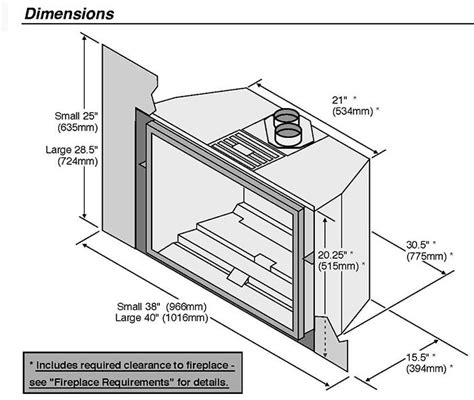 Dimensions

Small 25"
(635mm)

Large 28.5"
(724mm)

21" *
(534mm) *

20.25" *
(515mm) *

30.5" *
(775mm) *

Small 38" (966mm)
Large 40" (1016mm)

15.5" *
(394mm) *

* Includes required clearance to fireplace - see "Fireplace Requirements" for details.