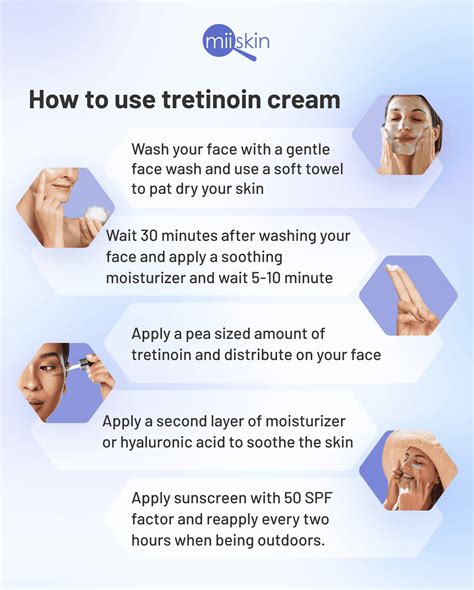 miiskin

How to use tretinoin cream

Wash your face with a gentle face wash and use a soft towel to pat dry your skin

Wait 30 minutes after washing your face and apply a soothing moisturizer and wait 5-10 minute

Apply a pea sized amount of tretinoin and distribute on your face

Apply a second layer of moisturizer or hyaluronic acid to soothe the skin

Apply sunscreen with 50 SPF factor and reapply every two hours when being outdoors.