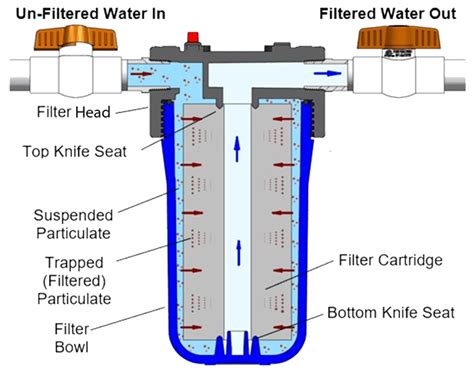 Un-Filtered Water In

Filtered Water Out

Filter Head

Top Knife Seat

Suspended Particulate

Trapped (Filtered) Particulate

Filter Bowl

Filter Cartridge

Bottom Knife Seat