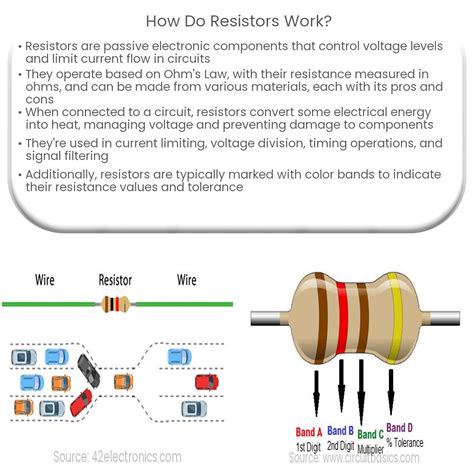 How Do Resistors Work?

• Resistors are passive electronic components that control voltage levels and limit current flow in circuits
• They operate based on Ohm's Law, with their resistance measured in ohms, and can be made from various materials, each with its pros and cons
• When connected to a circuit, resistors convert some electrical energy into heat, managing voltage and preventing damage to components
• They're used in current limiting, voltage division, timing operations, and signal filtering
• Additionally, resistors are typically marked with color bands to indicate their resistance values and tolerance

Wire Resistor Wire

Source: 42electronics.com

Band A 1st Digit
Band B 2nd Digit
Band C Multiplier
Band D % Tolerance

Source: www.circuitbasics.com