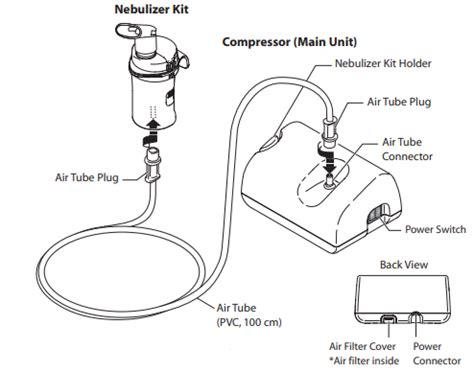 Nebulizer Kit

Compressor (Main Unit)

Nebulizer Kit Holder

Air Tube Plug

Air Tube Connector

Air Tube Plug

Power Switch

Back View

Air Tube (PVC, 100 cm)

Air Filter Cover
*Air filter inside

Power Connector