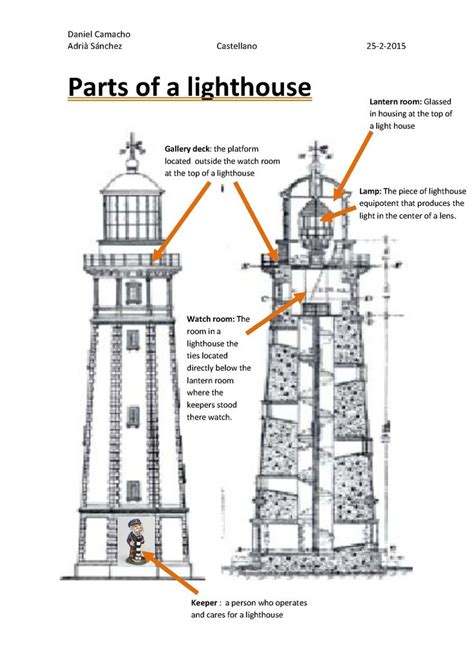 Daniel Camacho
Adrià Sánchez Castellano 25-2-2015

Parts of a lighthouse

Lantern room: Glassed in housing at the top of a light house

Gallery deck: the platform located outside the watch room at the top of a lighthouse

Lamp: The piece of lighthouse equipotent that produces the light in the center of a lens.

Watch room: The room in a lighthouse the ties located directly below the lantern room where the keepers stood there watch.

Keeper : a person who operates and cares for a lighthouse