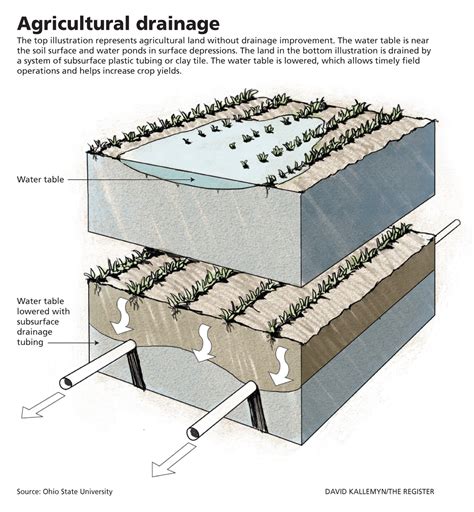 Agricultural drainage

The top illustration represents agricultural land without drainage improvement. The water table is near the soil surface and water ponds in surface depressions. The land in the bottom illustration is drained by a system of subsurface plastic tubing or clay tile. The water table is lowered, which allows timely field operations and helps increase crop yields.

Water table

Water table lowered with subsurface drainage tubing

Source: Ohio State University

DAVID KALLEMYN/THE REGISTER