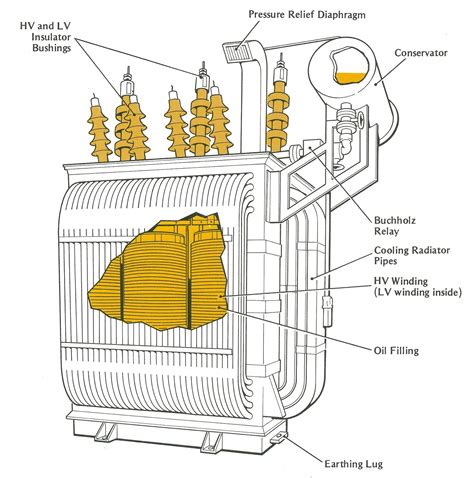 HV and LV Insulator Bushings

Pressure Relief Diaphragm

Conservator

Buchholz Relay

Cooling Radiator Pipes

HV Winding (LV winding inside)

Oil Filling

Earthing Lug