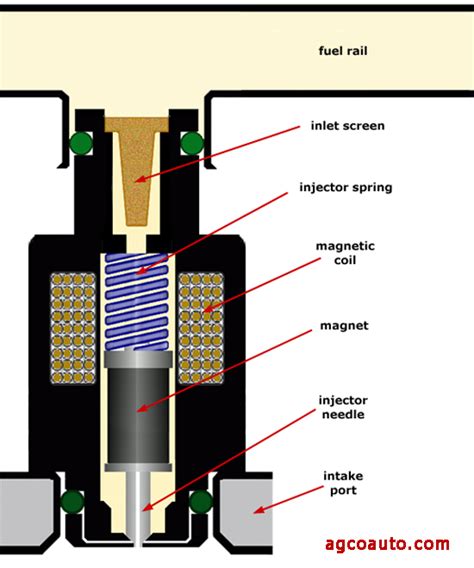 fuel rail

inlet screen

injector spring

magnetic coil

magnet

injector needle

intake port

agcoauto.com