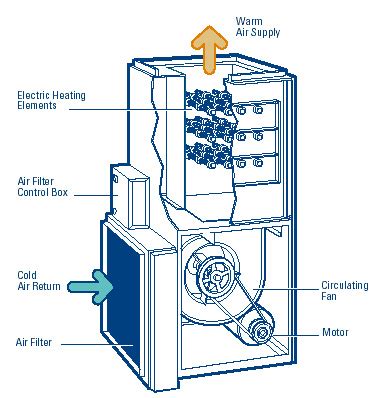 Warm Air Supply

Electric Heating Elements

Air Filter Control Box

Cold Air Return

Air Filter

Circulating Fan

Motor