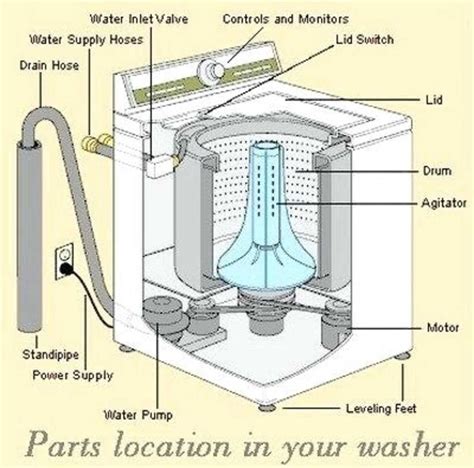 Water Inlet Valve
Controls and Monitors
Water Supply Hoses
Lid Switch
Drain Hose
Lid
Drum
Agitator
Motor
Standipipe
Power Supply
Water Pump
Leveling Feet

Parts location in your washer