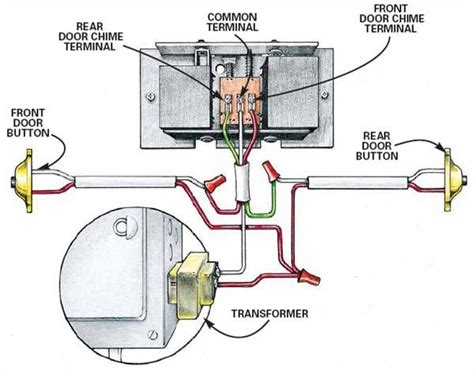 REAR DOOR CHIME TERMINAL

COMMON TERMINAL

FRONT DOOR CHIME TERMINAL

FRONT DOOR BUTTON

REAR DOOR BUTTON

TRANSFORMER