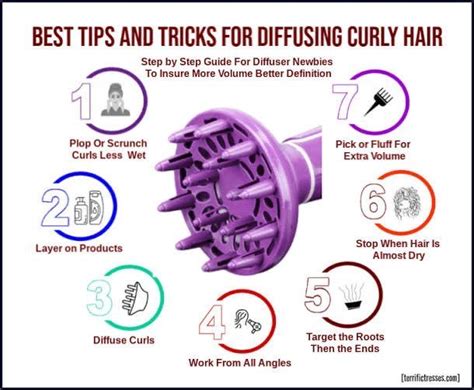 BEST TIPS AND TRICKS FOR DIFFUSING CURLY HAIR

Step by Step Guide For Diffuser Newbies To Insure More Volume Better Definition

1

Plop Or Scrunch Curls Less Wet

2

Layer on Products

3

Diffuse Curls

4

Work From All Angles

5

Target the Roots Then the Ends

6

Stop When Hair Is Almost Dry

7

Pick or Fluff For Extra Volume

[terrifictresses.com]