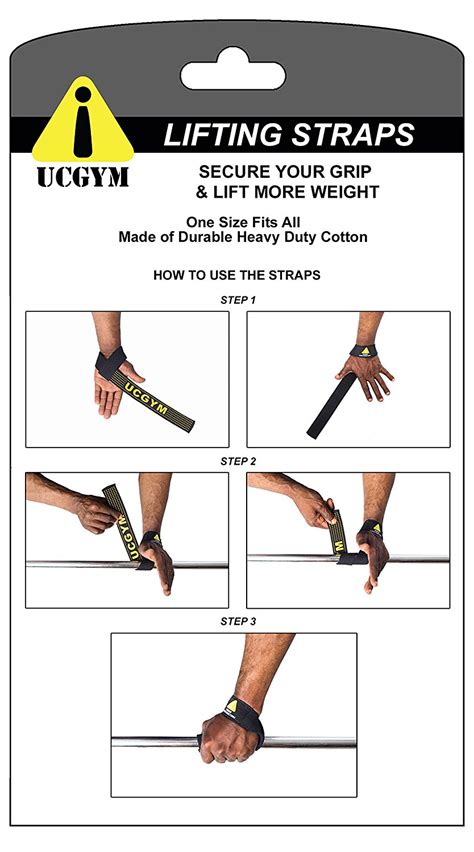 UCGYM

LIFTING STRAPS

SECURE YOUR GRIP
& LIFT MORE WEIGHT

One Size Fits All
Made of Durable Heavy Duty Cotton

HOW TO USE THE STRAPS

STEP 1

UCGYM

STEP 2

UCGYM

M

STEP 3