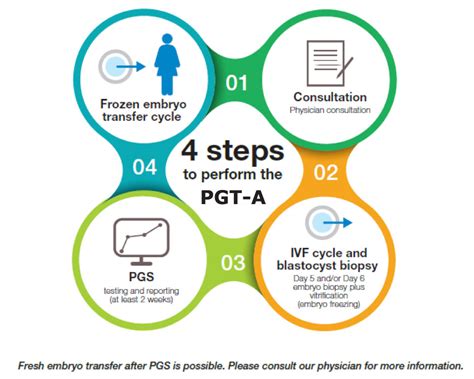 4 steps to perform the PGT-A

01

Consultation
Physician consultation

02

IVF cycle and blastocyst biopsy
Day 5 and/or Day 6 embryo biopsy plus vitrification (embryo freezing)

03

PGS
testing and reporting (at least 2 weeks)

04

Frozen embryo transfer cycle

Fresh embryo transfer after PGS is possible. Please consult our physician for more information.