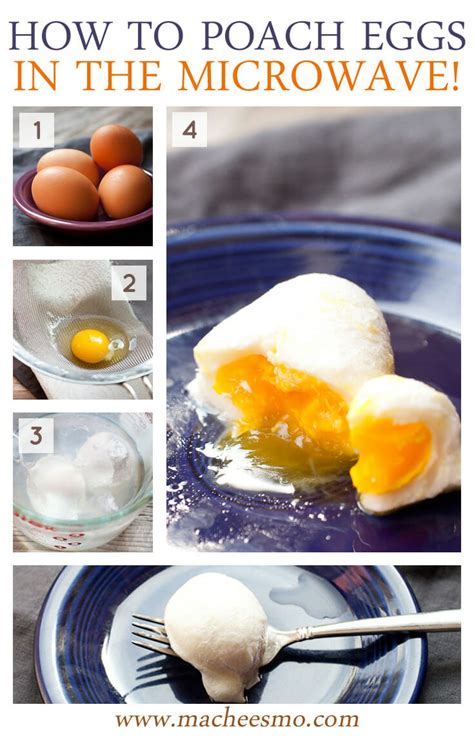 HOW TO POACH EGGS
IN THE MICROWAVE!

1

4

2

3

www.macheesmo.com