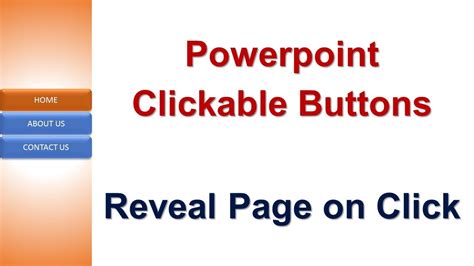 HOME
ABOUT US
CONTACT US

Powerpoint Clickable Buttons

Reveal Page on Click