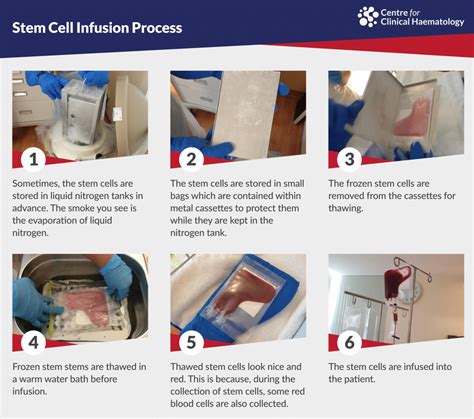 Stem Cell Infusion Process

Centre for Clinical Haematology

1

Sometimes, the stem cells are stored in liquid nitrogen tanks in advance. The smoke you see is the evaporation of liquid nitrogen.

2

The stem cells are stored in small bags which are contained within metal cassettes to protect them while they are kept in the nitrogen tank.

3

The frozen stem cells are removed from the cassettes for thawing.

4

Frozen stem stems are thawed in a warm water bath before infusion.

5

Thawed stem cells look nice and red. This is because, during the collection of stem cells, some red blood cells are also collected.

6

The stem cells are infused into the patient.