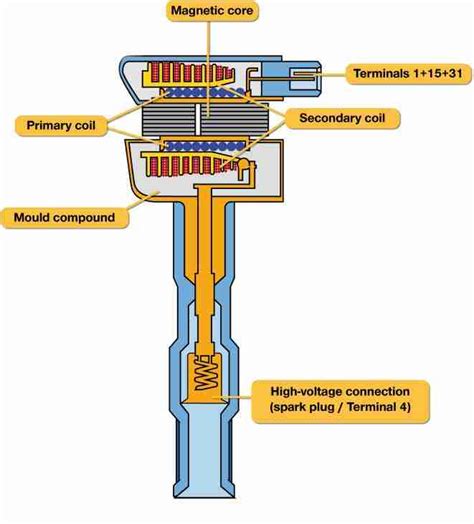 Magnetic core

Terminals 1+15+31

Primary coil

Secondary coil

Mould compound

High-voltage connection (spark plug / Terminal 4)