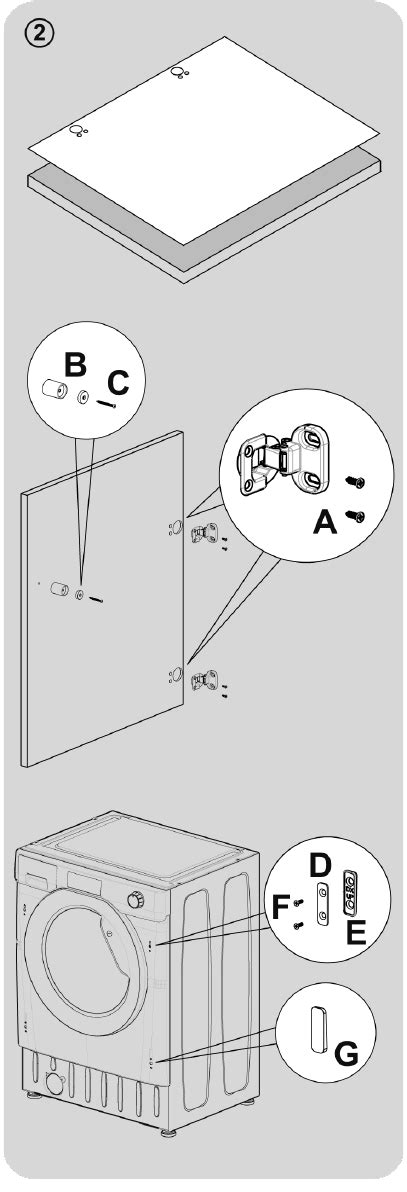 ②

B
C

A

D
F
E

G