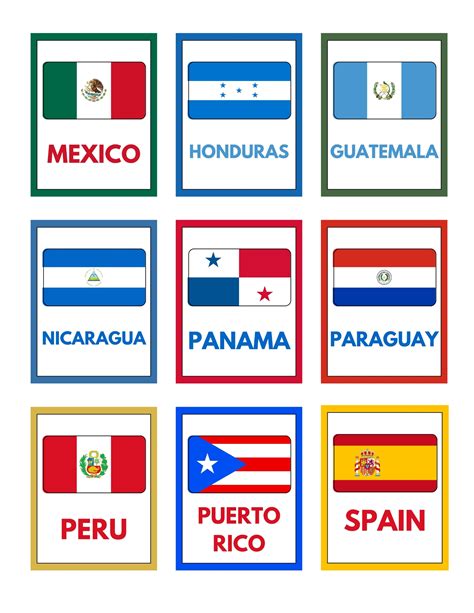 MEXICO

HONDURAS

GUATEMALA

NICARAGUA

PANAMA

PARAGUAY

PERU

PUERTO RICO

SPAIN