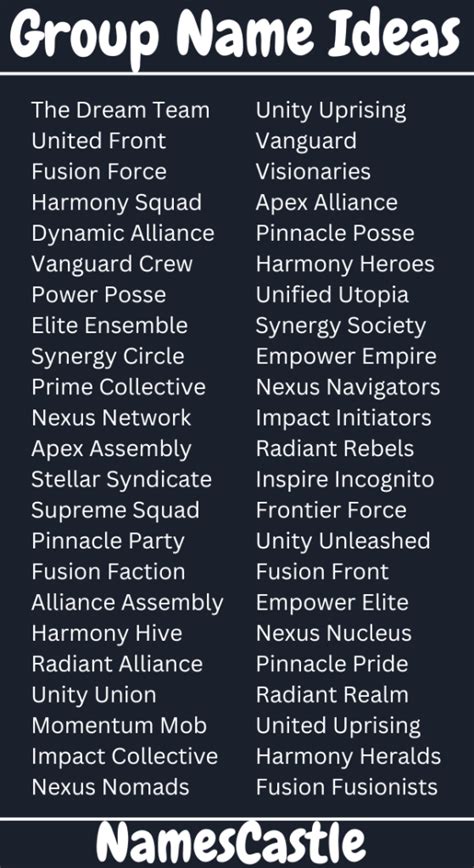 Group Name Ideas

The Dream Team
United Front
Fusion Force
Harmony Squad
Dynamic Alliance
Vanguard Crew
Power Posse
Elite Ensemble
Synergy Circle
Prime Collective
Nexus Network
Apex Assembly
Stellar Syndicate
Supreme Squad
Pinnacle Party
Fusion Faction
Alliance Assembly
Harmony Hive
Radiant Alliance
Unity Union
Momentum Mob
Impact Collective
Nexus Nomads

Unity Uprising
Vanguard
Visionaries
Apex Alliance
Pinnacle Posse
Harmony Heroes
Unified Utopia
Synergy Society
Empower Empire
Nexus Navigators
Impact Initiators
Radiant Rebels
Inspire Incognito
Frontier Force
Unity Unleashed
Fusion Front
Empower Elite
Nexus Nucleus
Pinnacle Pride
Radiant Realm
United Uprising
Harmony Heralds
Fusion Fusionists

NamesCastle