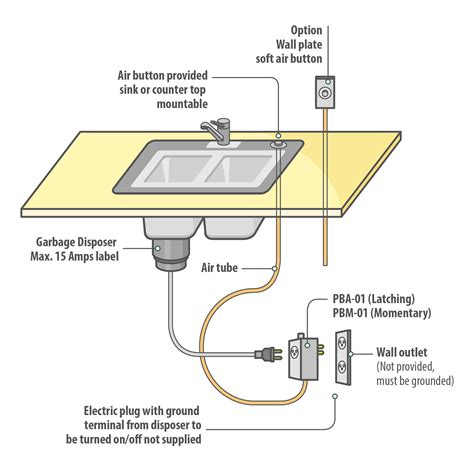 Option
Wall plate
soft air button

Air button provided
sink or counter top
mountable

Garbage Disposer
Max. 15 Amps label

Air tube

PBA-01 (Latching)
PBM-01 (Momentary)

Wall outlet
(Not provided,
must be grounded)

Electric plug with ground
terminal from disposer to
be turned on/off not supplied