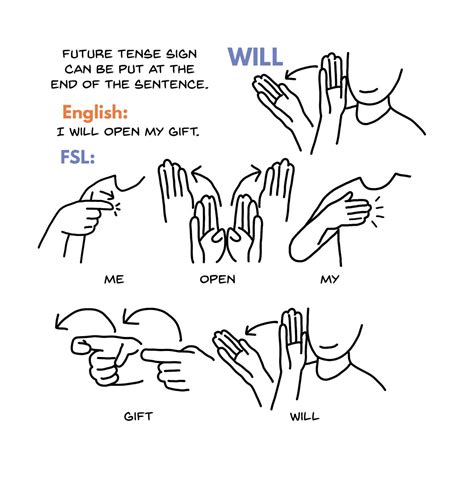 FUTURE TENSE SIGN CAN BE PUT AT THE END OF THE SENTENCE.

WILL

English:
I WILL OPEN MY GIFT.

FSL:

ME

OPEN

MY

GIFT

WILL