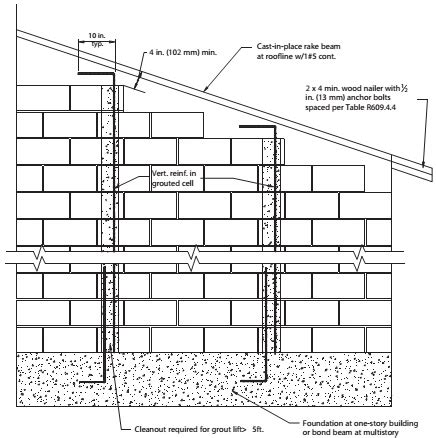 10 in. typ.

4 in. (102 mm) min.

Cast-in-place rake beam at roofline w/1#5 cont.

2 x 4 min. wood nailer with $\frac{1}{2}$ in. (13 mm) anchor bolts spaced per Table R609.4.4

Vert. reinf. in grouted cell

Cleanout required for grout lift> 5ft.

Foundation at one-story building or bond beam at multistory