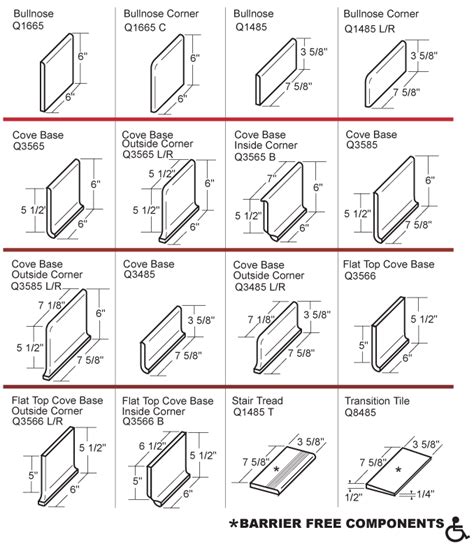 Bullnose
Q1665
6"
6"

Bullnose Corner
Q1665 C
6"
6"

Bullnose
Q1485
3 5/8"
7 5/8"

Bullnose Corner
Q1485 L/R
3 5/8"
7 5/8"

Cove Base
Q3565
6"
5 1/2"
6"

Cove Base
Outside Corner
Q3565 L/R
5 1/2"
6"
5 1/2"
6"

Cove Base
Inside Corner
Q3565 B
7"
6"
5 1/2"
6"

Cove Base
Q3585
6"
5 1/2"
7 5/8"

Cove Base
Outside Corner
Q3585 L/R
7 1/8"
6"
5 1/2"
7 5/8"

Cove Base
Q3485
3 5/8"
7 5/8"

Cove Base
Outside Corner
Q3485 L/R
7 1/8"
3 5/8"
7 5/8"

Flat Top Cove Base
Q3566
5 1/2"
5"
6"

Flat Top Cove Base
Outside Corner
Q3566 L/R
5 1/2"
5"
6"

Flat Top Cove Base
Inside Corner
Q3566 B
6 1/2"
5 1/2"
5"
6"

Stair Tread
Q1485 T
3 5/8"
7 5/8"
*

Transition Tile
Q8485
3 5/8"
7 5/8"
*
1/2"
1/4"

*BARRIER FREE COMPONENTS