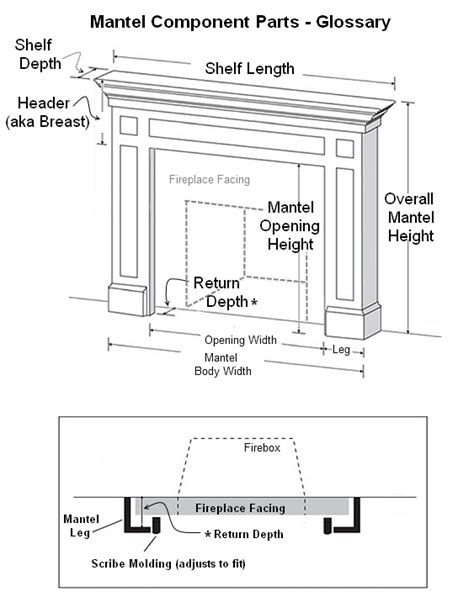 Mantel Component Parts - Glossary

Shelf Depth

Shelf Length

Header (aka Breast)

Fireplace Facing

Mantel Opening Height

Overall Mantel Height

Return Depth *

Opening Width

Leg

Mantel Body Width

Firebox

Fireplace Facing

Mantel Leg

* Return Depth

Scribe Molding (adjusts to fit)