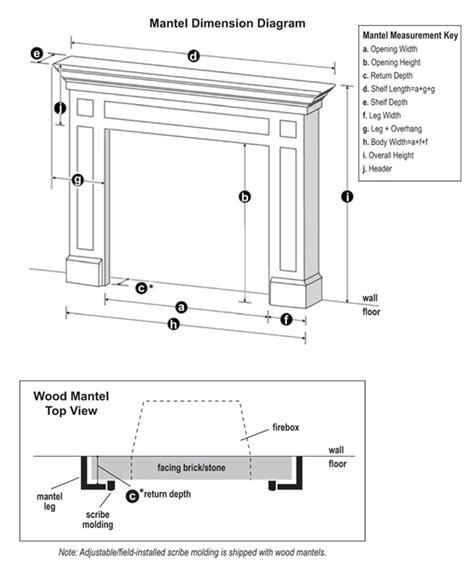 Mantel Dimension Diagram

Mantel Measurement Key
a. Opening Width
b. Opening Height
c. Return Depth
d. Shelf Length=a+g+g
e. Shelf Depth
f. Leg Width
g. Leg + Overhang
h. Body Width=a+f+f
i. Overall Height
j. Header

e
d
j
g
b
i
c*
a
f
h
wall
floor

Wood Mantel Top View

firebox
wall
floor
facing brick/stone
mantel leg
scribe molding
c *return depth

Note: Adjustable/field-installed scribe molding is shipped with wood mantels.