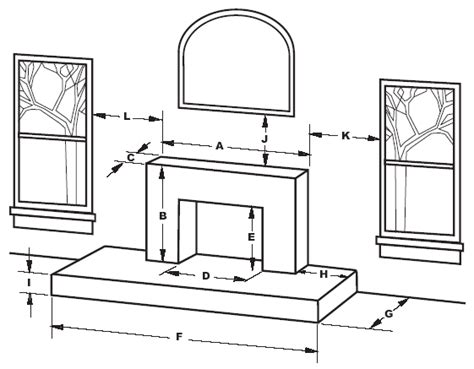 L
J
K
A
C
B
E
D
H
I
G
F