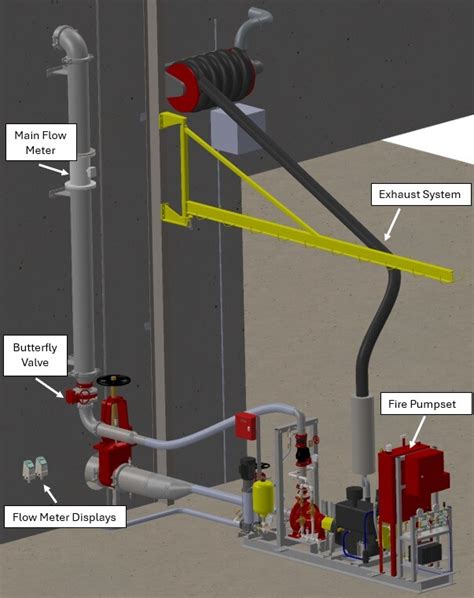 Main Flow Meter

Exhaust System

Butterfly Valve

Fire Pumpset

Flow Meter Displays