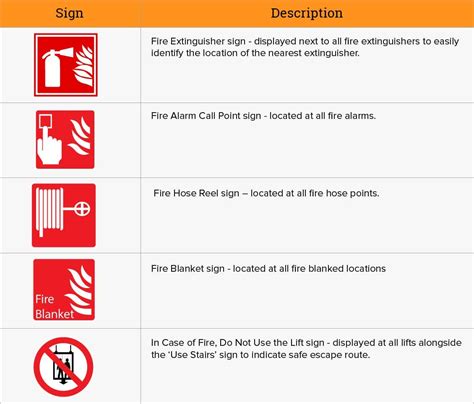 | Sign | Description |
|---|---|
|  | Fire Extinguisher sign - displayed next to all fire extinguishers to easily identify the location of the nearest extinguisher. |
|  | Fire Alarm Call Point sign - located at all fire alarms. |
|  | Fire Hose Reel sign – located at all fire hose points. |
| Fire Blanket | Fire Blanket sign - located at all fire blanked locations |
|  | In Case of Fire, Do Not Use the Lift sign - displayed at all lifts alongside the 'Use Stairs' sign to indicate safe escape route. |