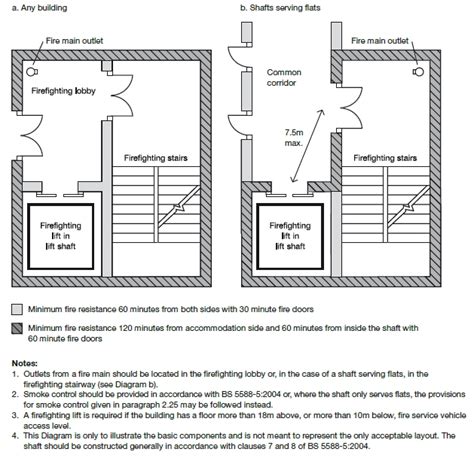 a. Any building

Fire main outlet

Firefighting lobby

Firefighting stairs

Firefighting lift in lift shaft

b. Shafts serving flats

Fire main outlet

Common corridor

7.5m max.

Firefighting stairs

Firefighting lift in lift shaft

Minimum fire resistance 60 minutes from both sides with 30 minute fire doors

Minimum fire resistance 120 minutes from accommodation side and 60 minutes from inside the shaft with 60 minute fire doors

Notes:
1. Outlets from a fire main should be located in the firefighting lobby or, in the case of a shaft serving flats, in the firefighting stairway (see Diagram b).
2. Smoke control should be provided in accordance with BS 5588-5:2004 or, where the shaft only serves flats, the provisions for smoke control given in paragraph 2.25 may be followed instead.
3. A firefighting lift is required if the building has a floor more than 18m above, or more than 10m below, fire service vehicle access level.
4. This Diagram is only to illustrate the basic components and is not meant to represent the only acceptable layout. The shaft should be constructed generally in accordance with clauses 7 and 8 of BS 5588-5:2004.