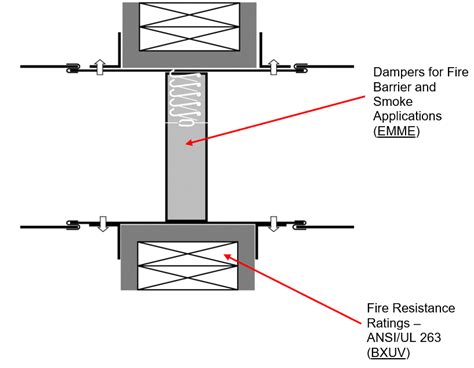 Dampers for Fire Barrier and Smoke Applications (EMME)

Fire Resistance Ratings – ANSI/UL 263 (BXUV)