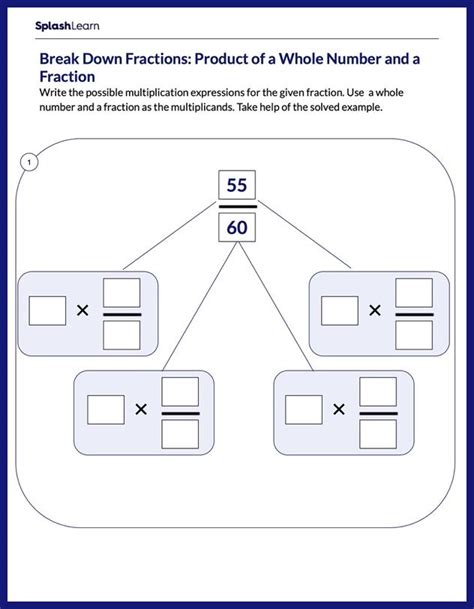 SplashLearn

Break Down Fractions: Product of a Whole Number and a Fraction

Write the possible multiplication expressions for the given fraction. Use a whole number and a fraction as the multiplicands. Take help of the solved example.

1

$\frac{55}{60}$

×

×

×

×