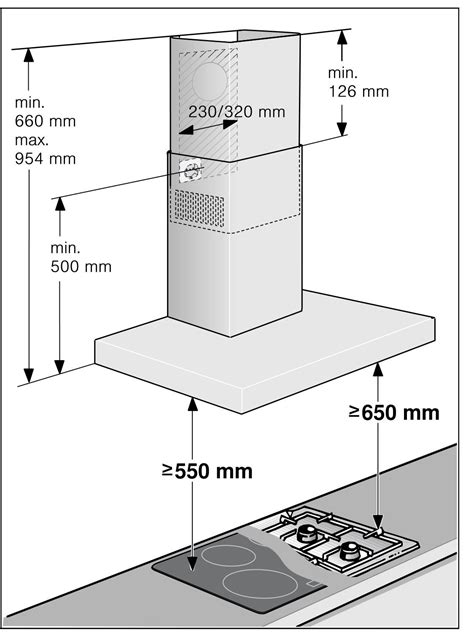 min.
660 mm
max.
954 mm

230/320 mm

min.
126 mm

min.
500 mm

≥650 mm

≥550 mm