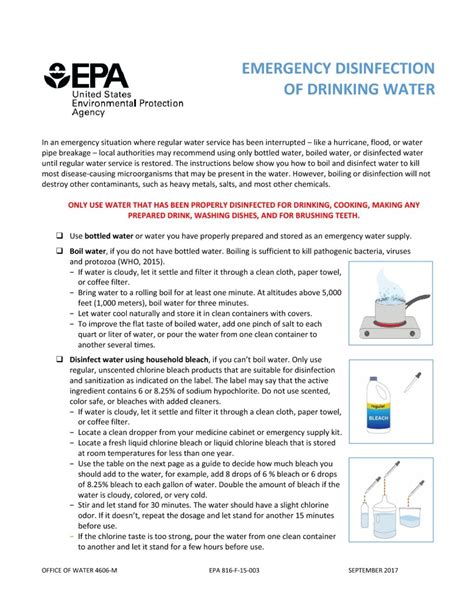 EPA
United States Environmental Protection Agency

EMERGENCY DISINFECTION OF DRINKING WATER

In an emergency situation where regular water service has been interrupted – like a hurricane, flood, or water pipe breakage – local authorities may recommend using only bottled water, boiled water, or disinfected water until regular water service is restored. The instructions below show you how to boil and disinfect water to kill most disease-causing microorganisms that may be present in the water. However, boiling or disinfection will not destroy other contaminants, such as heavy metals, salts, and most other chemicals.

ONLY USE WATER THAT HAS BEEN PROPERLY DISINFECTED FOR DRINKING, COOKING, MAKING ANY PREPARED DRINK, WASHING DISHES, AND FOR BRUSHING TEETH.

❑ Use bottled water or water you have properly prepared and stored as an emergency water supply.

❑ Boil water, if you do not have bottled water. Boiling is sufficient to kill pathogenic bacteria, viruses and protozoa (WHO, 2015).
– If water is cloudy, let it settle and filter it through a clean cloth, paper towel, or coffee filter.
– Bring water to a rolling boil for at least one minute. At altitudes above 5,000 feet (1,000 meters), boil water for three minutes.
– Let water cool naturally and store it in clean containers with covers.
– To improve the flat taste of boiled water, add one pinch of salt to each quart or liter of water, or pour the water from one clean container to another several times.

❑ Disinfect water using household bleach, if you can't boil water. Only use regular, unscented chlorine bleach products that are suitable for disinfection and sanitization as indicated on the label. The label may say that the active ingredient contains 6 or 8.25% of sodium hypochlorite. Do not use scented, color safe, or bleaches with added cleaners.
– If water is cloudy, let it settle and filter it through a clean cloth, paper towel, or coffee filter.
– Locate a clean dropper from your medicine cabinet or emergency supply kit.
– Locate a fresh liquid chlorine bleach or liquid chlorine bleach that is stored at room temperatures for less than one year.
– Use the table on the next page as a guide to decide how much bleach you should add to the water, for example, add 8 drops of 6 % bleach or 6 drops of 8.25% bleach to each gallon of water. Double the amount of bleach if the water is cloudy, colored, or very cold.
– Stir and let stand for 30 minutes. The water should have a slight chlorine odor. If it doesn't, repeat the dosage and let stand for another 15 minutes before use.
– If the chlorine taste is too strong, pour the water from one clean container to another and let it stand for a few hours before use.

Regular
BLEACH

OFFICE OF WATER 4606-M EPA 816-F-15-003 SEPTEMBER 2017