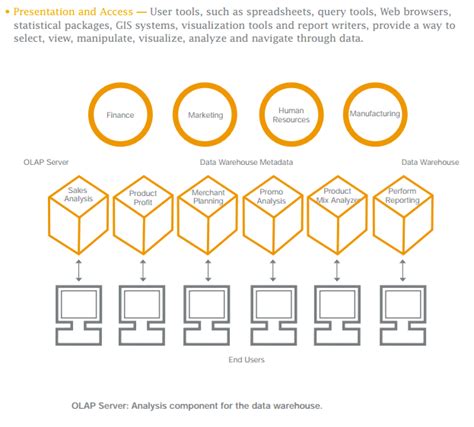 • Presentation and Access — User tools, such as spreadsheets, query tools, Web browsers, statistical packages, GIS systems, visualization tools and report writers, provide a way to select, view, manipulate, visualize, analyze and navigate through data.

Finance

Marketing

Human Resources

Manufacturing

OLAP Server

Data Warehouse Metadata

Data Warehouse

Sales Analysis

Product Profit

Merchant Planning

Promo Analysis

Product Mix Analyzer

Perform Reporting

End Users

OLAP Server: Analysis component for the data warehouse.