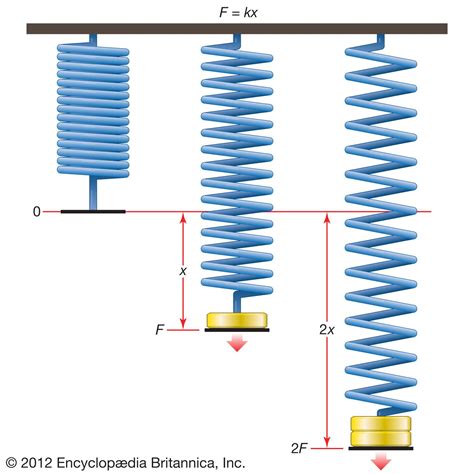 $F = kx$

0

$x$

$F$

$2x$

$2F$

© 2012 Encyclopædia Britannica, Inc.