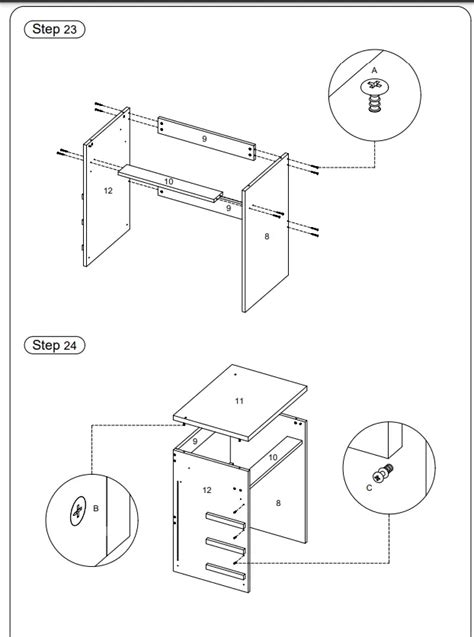 Step 23

A

9

10

12

9

8

Step 24

11

9

10

12

8

B

C