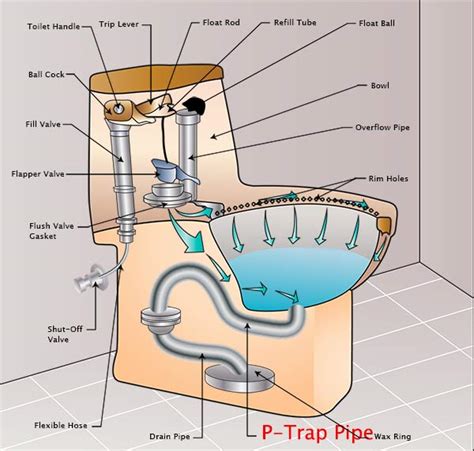 Toilet Handle
Trip Lever
Float Rod
Refill Tube
Float Ball
Ball Cock
Bowl
Fill Valve
Overflow Pipe
Flapper Valve
Rim Holes
Flush Valve Gasket
Shut-Off Valve
Flexible Hose
Drain Pipe
P-Trap Pipe
Wax Ring