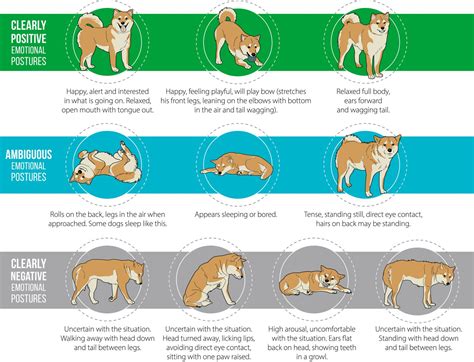 CLEARLY POSITIVE EMOTIONAL POSTURES

Happy, alert and interested in what is going on. Relaxed, open mouth with tongue out.

Happy, feeling playful, will play bow (stretches his front legs, leaning on the elbows with bottom in the air and tail wagging).

Relaxed full body, ears forward and wagging tail.

AMBIGUOUS EMOTIONAL POSTURES

Rolls on the back, legs in the air when approached. Some dogs sleep like this.

Appears sleeping or bored.

Tense, standing still, direct eye contact, hairs on back may be standing.

CLEARLY NEGATIVE EMOTIONAL POSTURES

Uncertain with the situation. Walking away with head down and tail between legs.

Uncertain with the situation. Head turned away, licking lips, avoiding direct eye contact, sitting with one paw raised.

High arousal, uncomfortable with the situation. Ears flat back on head, showing teeth in a growl.

Uncertain with the situation. Standing with head down and tail between legs.