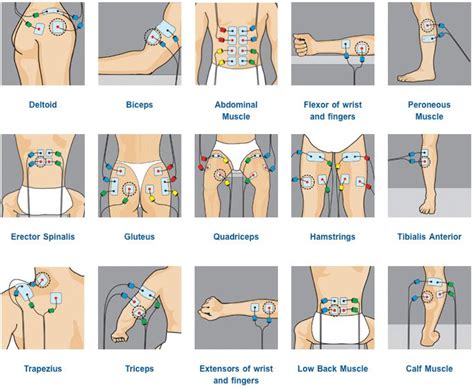 Deltoid

Biceps

Abdominal Muscle

Flexor of wrist and fingers

Peroneous Muscle

Erector Spinalis

Gluteus

Quadriceps

Hamstrings

Tibialis Anterior

Trapezius

Triceps

Extensors of wrist and fingers

Low Back Muscle

Calf Muscle