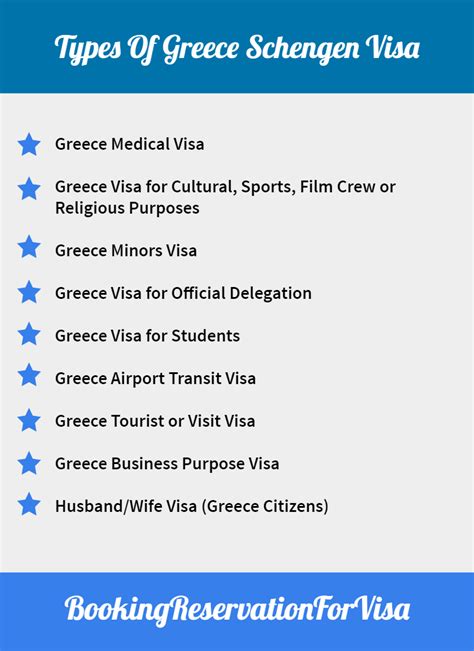 Types Of Greece Schengen Visa

Greece Medical Visa

Greece Visa for Cultural, Sports, Film Crew or Religious Purposes

Greece Minors Visa

Greece Visa for Official Delegation

Greece Visa for Students

Greece Airport Transit Visa

Greece Tourist or Visit Visa

Greece Business Purpose Visa

Husband/Wife Visa (Greece Citizens)

BookingReservationForVisa