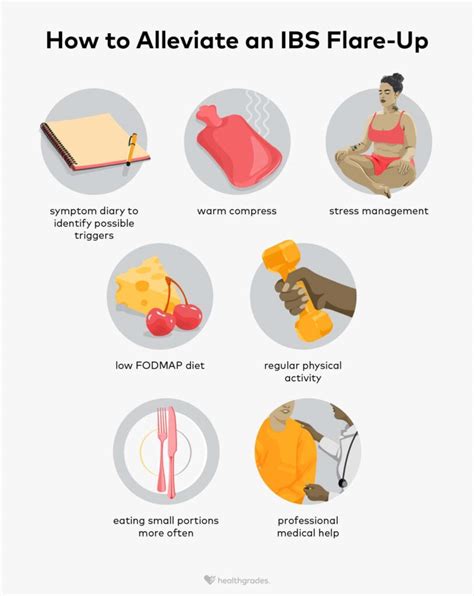 How to Alleviate an IBS Flare-Up

symptom diary to identify possible triggers

warm compress

stress management

low FODMAP diet

regular physical activity

eating small portions more often

professional medical help

healthgrades.