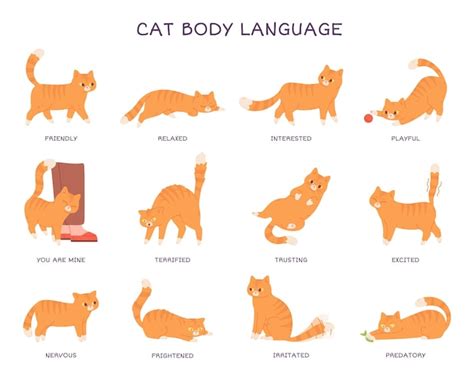 CAT BODY LANGUAGE

FRIENDLY

RELAXED

INTERESTED

PLAYFUL

YOU ARE MINE

TERRIFIED

TRUSTING

EXCITED

NERVOUS

FRIGHTENED

IRRITATED

PREDATORY