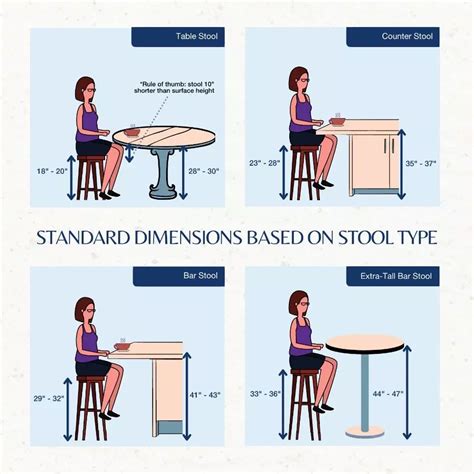 Table Stool

"Rule of thumb: stool 10" shorter than surface height

18" - 20"

28" - 30"

Counter Stool

23" - 28"

35" - 37"

STANDARD DIMENSIONS BASED ON STOOL TYPE

Bar Stool

29" - 32"

41" - 43"

Extra-Tall Bar Stool

33" - 36"

44" - 47"