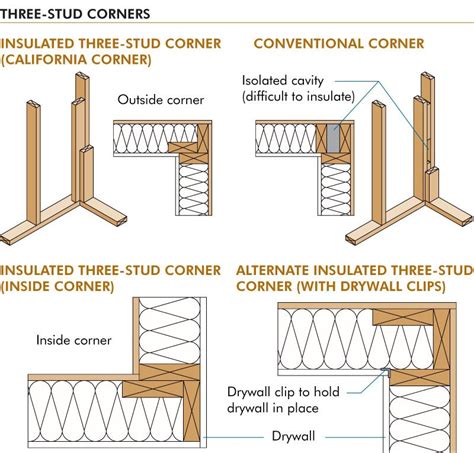 THREE-STUD CORNERS

INSULATED THREE-STUD CORNER (CALIFORNIA CORNER)

Outside corner

CONVENTIONAL CORNER

Isolated cavity (difficult to insulate)

INSULATED THREE-STUD CORNER (INSIDE CORNER)

Inside corner

ALTERNATE INSULATED THREE-STUD CORNER (WITH DRYWALL CLIPS)

Drywall clip to hold drywall in place

Drywall