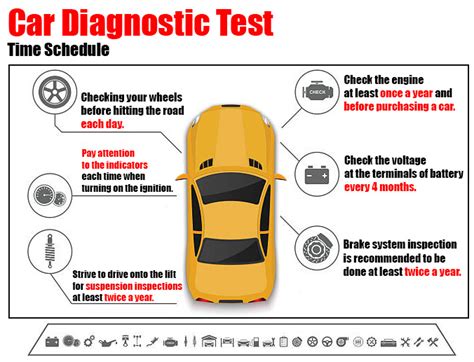 Car Diagnostic Test
Time Schedule

Checking your wheels before hitting the road each day.

Pay attention to the indicators each time when turning on the ignition.

Strive to drive onto the lift for suspension inspections at least twice a year.

CHECK

Check the engine at least once a year and before purchasing a car.

Check the voltage at the terminals of battery every 4 months.

Brake system inspection is recommended to be done at least twice a year.