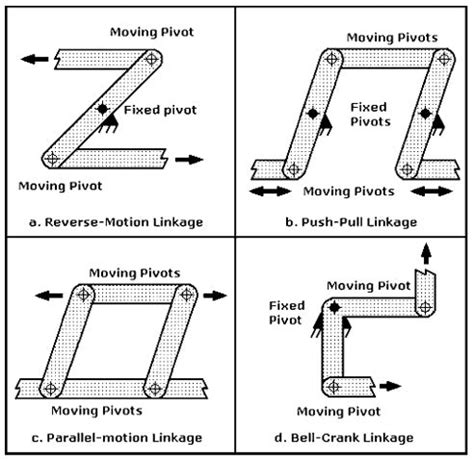 Moving Pivot

Fixed pivot

Moving Pivot

a. Reverse-Motion Linkage

Moving Pivots

Fixed Pivots

Moving Pivots

b. Push-Pull Linkage

Moving Pivots

Moving Pivots

c. Parallel-motion Linkage

Moving Pivot

Fixed Pivot

Moving Pivot

d. Bell-Crank Linkage